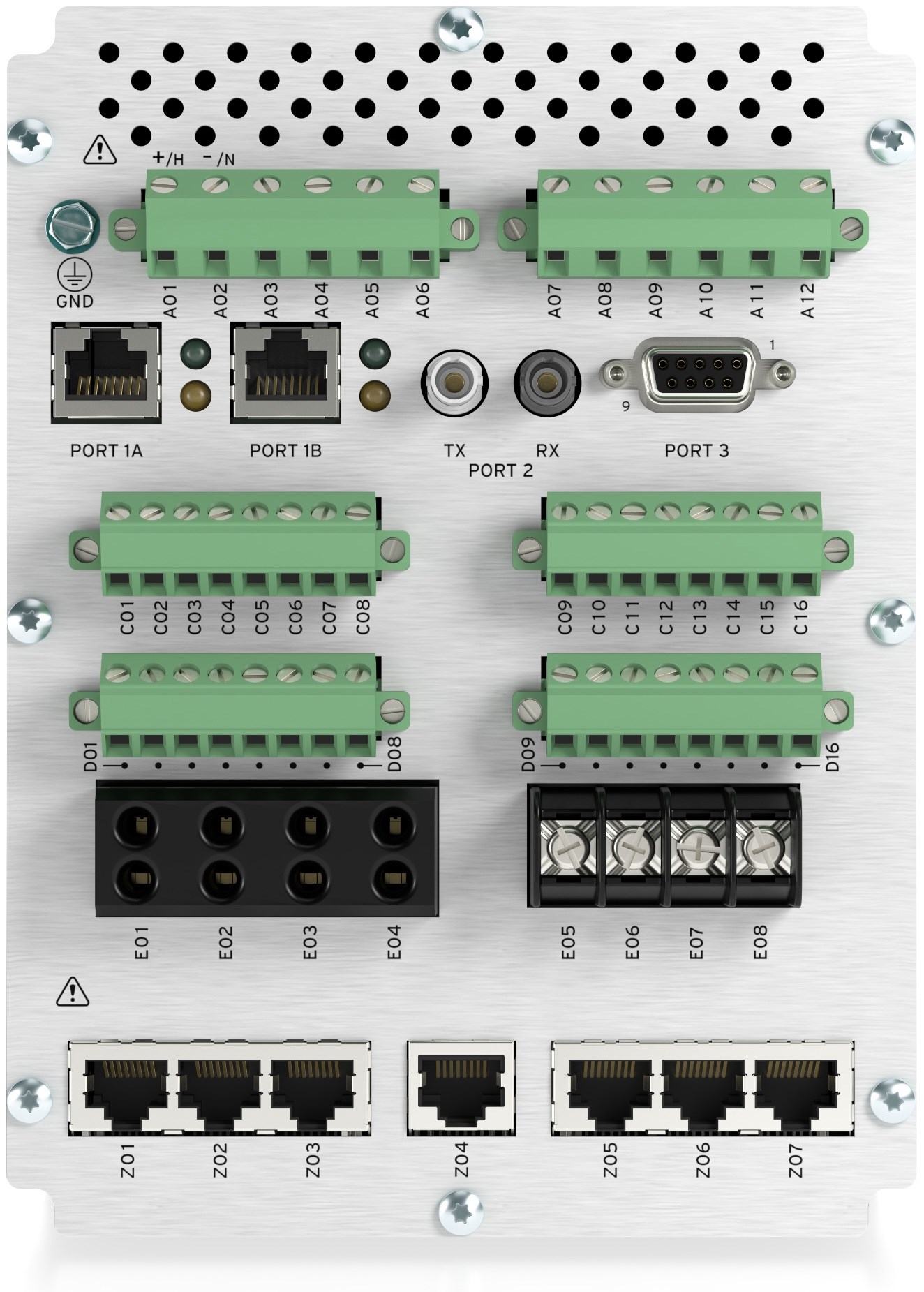 +/H −/N

GND

A01 A02 A03 A04 A05 A06

A07 A08 A09 A10 A11 A12

1

9

PORT 1A

PORT 1B

TX

RX

PORT 2

PORT 3

C01 C02 C03 C04 C05 C06 C07 C08

C09 C10 C11 C12 C13 C14 C15 C16

D01 D08

D09 D16

E01 E02 E03 E04

E05 E06 E07 E08

Z01 Z02 Z03

Z04

Z05 Z06 Z07